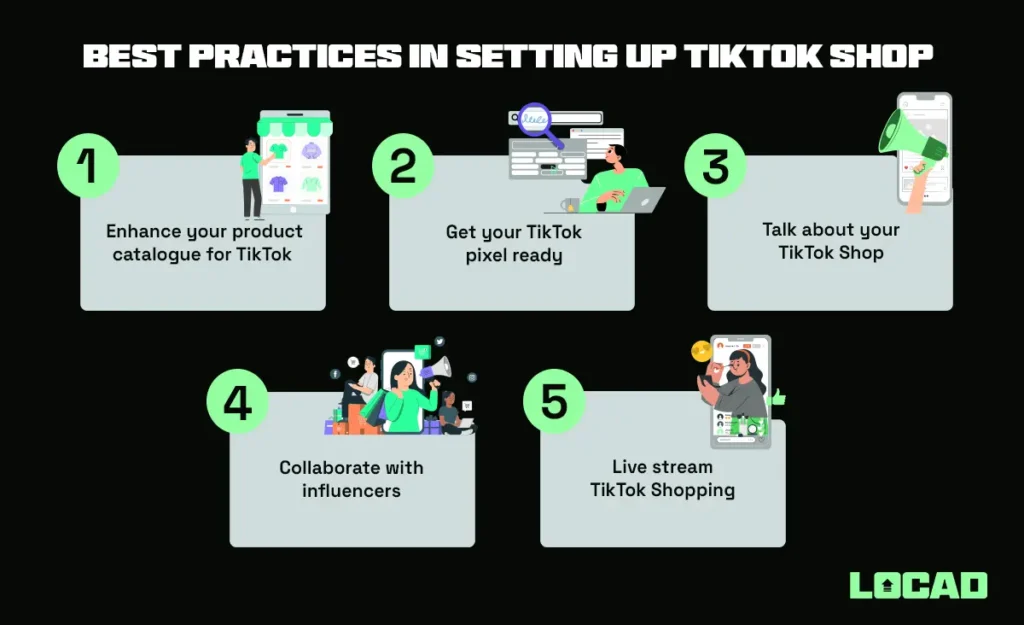 BEST PRACTICES IN SETTING UP TIKTOK SHOP

1

Enhance your product catalogue for TikTok

2

Get your TikTok pixel ready

3

Talk about your TikTok Shop

4

Collaborate with influencers

5

Live stream TikTok Shopping

LOCAD